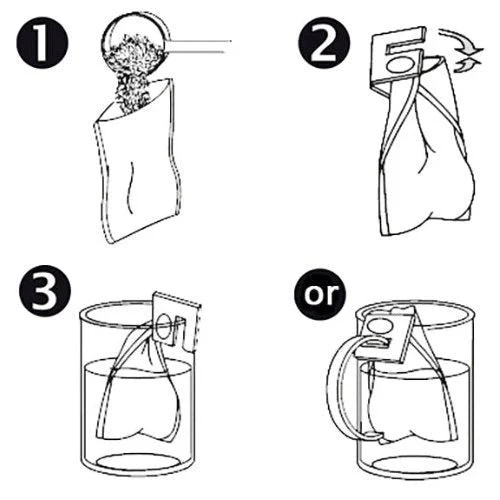 1

2

3

or